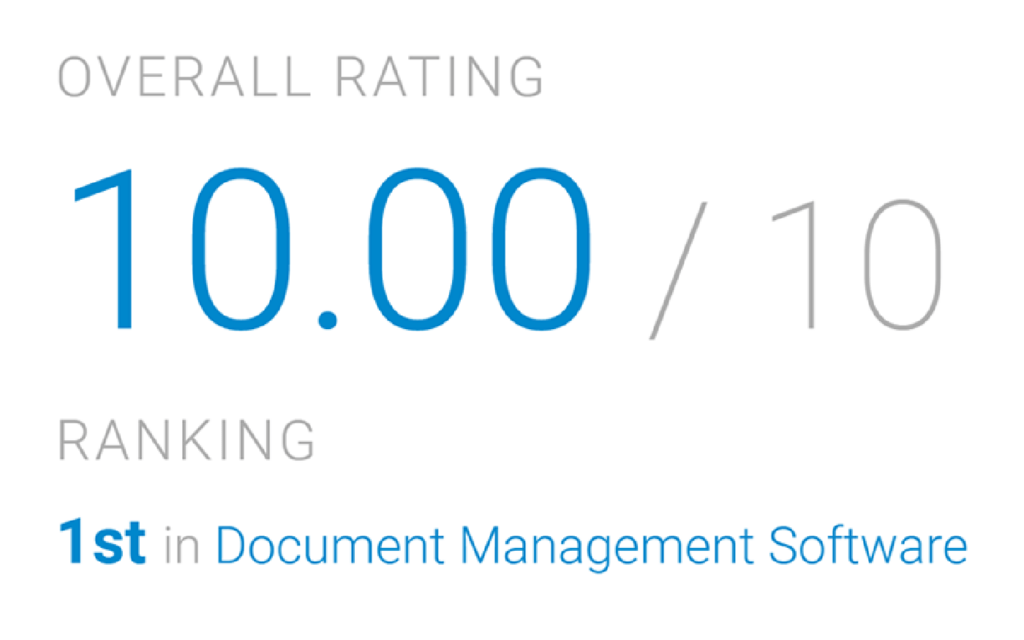 OVERALL RATING

10.00 / 10

RANKING

1st in Document Management Software